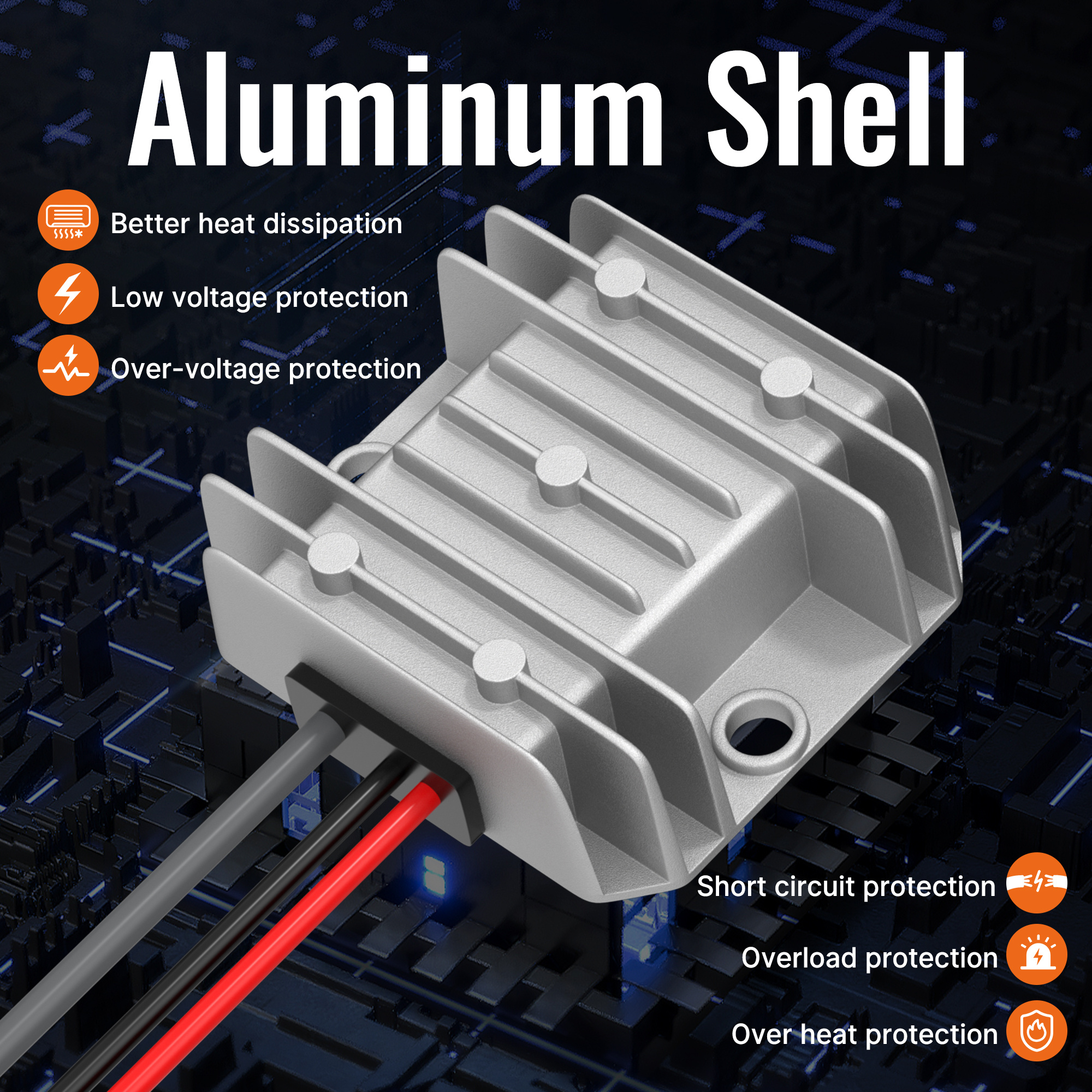 Aluminum Shell

Better heat dissipation

Low voltage protection

Over-voltage protection

Short circuit protection

Overload protection

Over heat protection